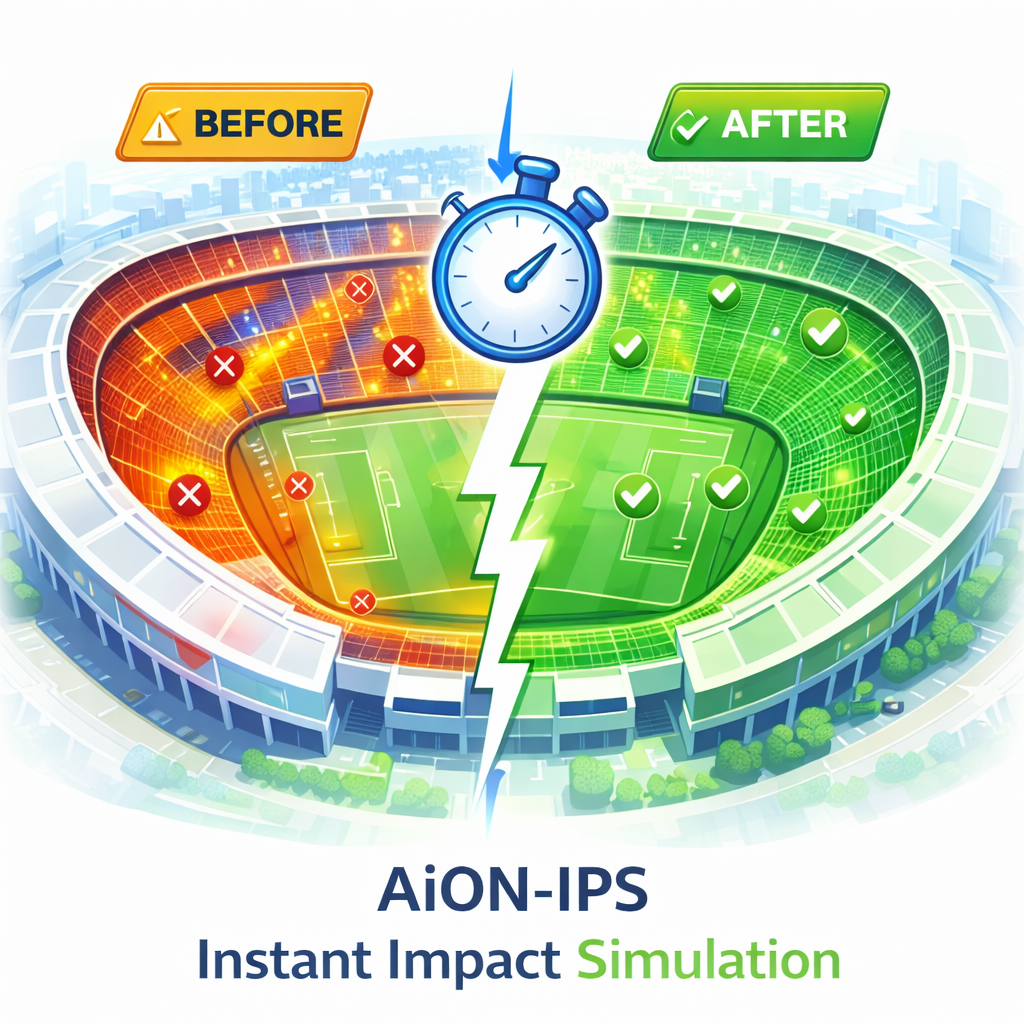 BEFORE

AFTER

AiON-IPS
Instant Impact Simulation